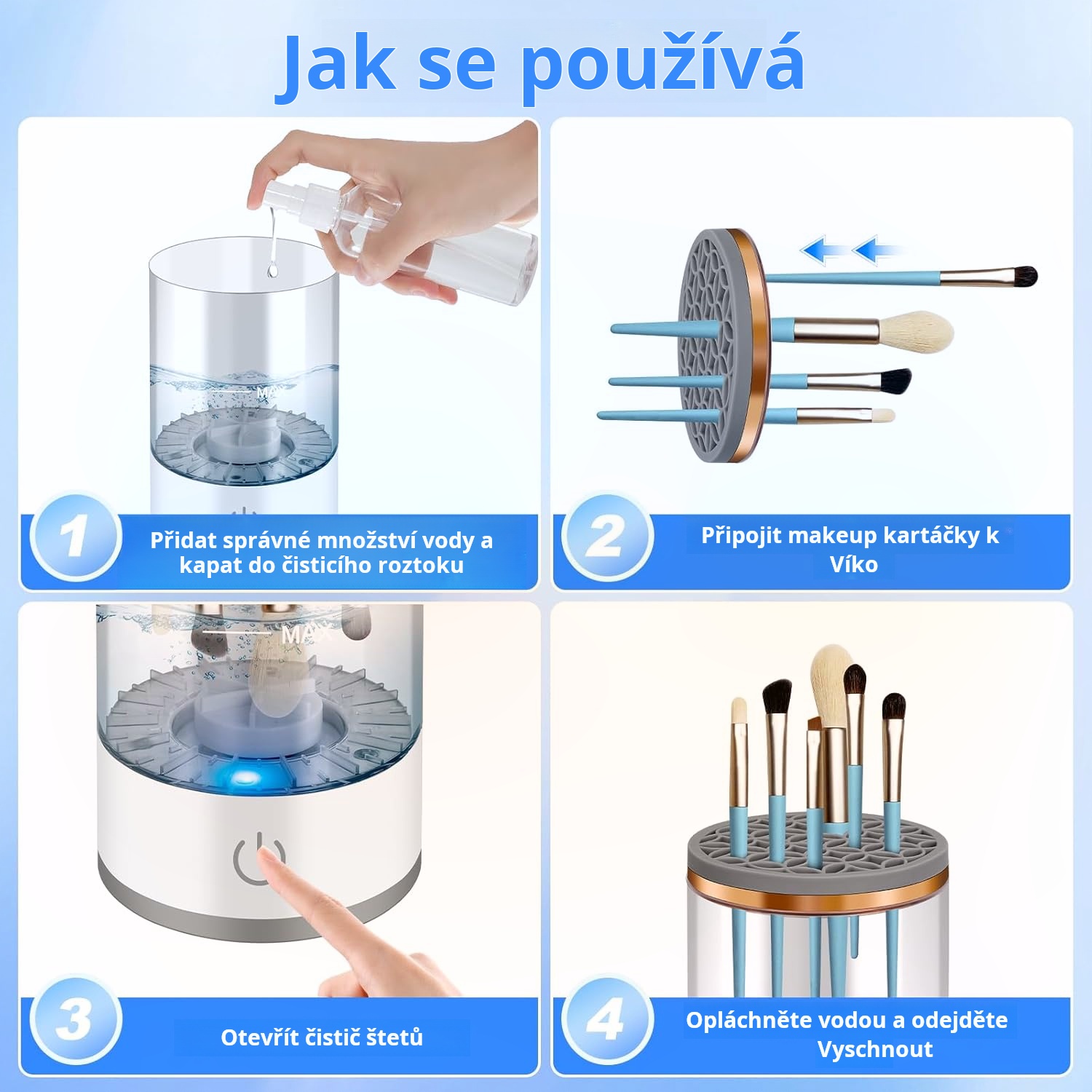 Jak se používá

MAX

1

Přidat správné množství vody a kapat do čisticího roztoku

2

Připojit makeup kartáčky k Víko

MAX

3

Otevřít čistič štetů

4

Opláchněte vodou a odejděte Vyschnout